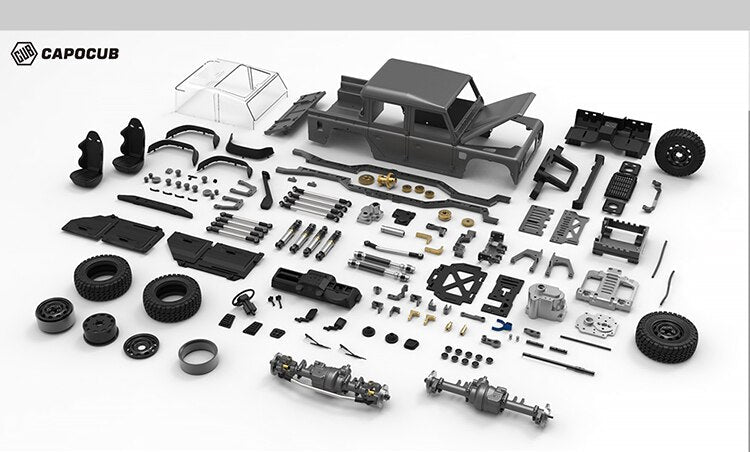 CUB CAPOCUB