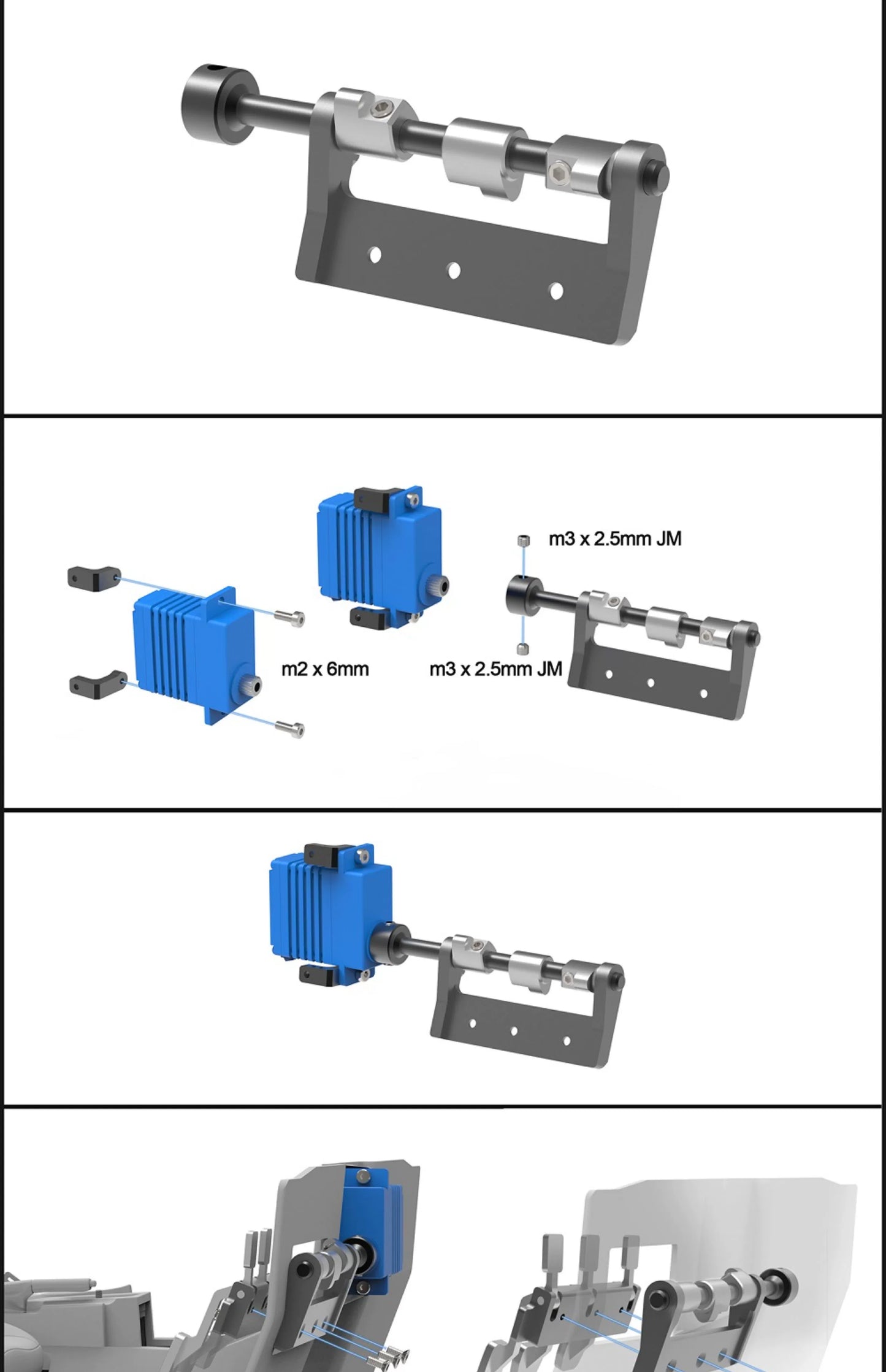 m3 x 2.5mm JM

m2 x 6mm

m3 x 2.5mm JM