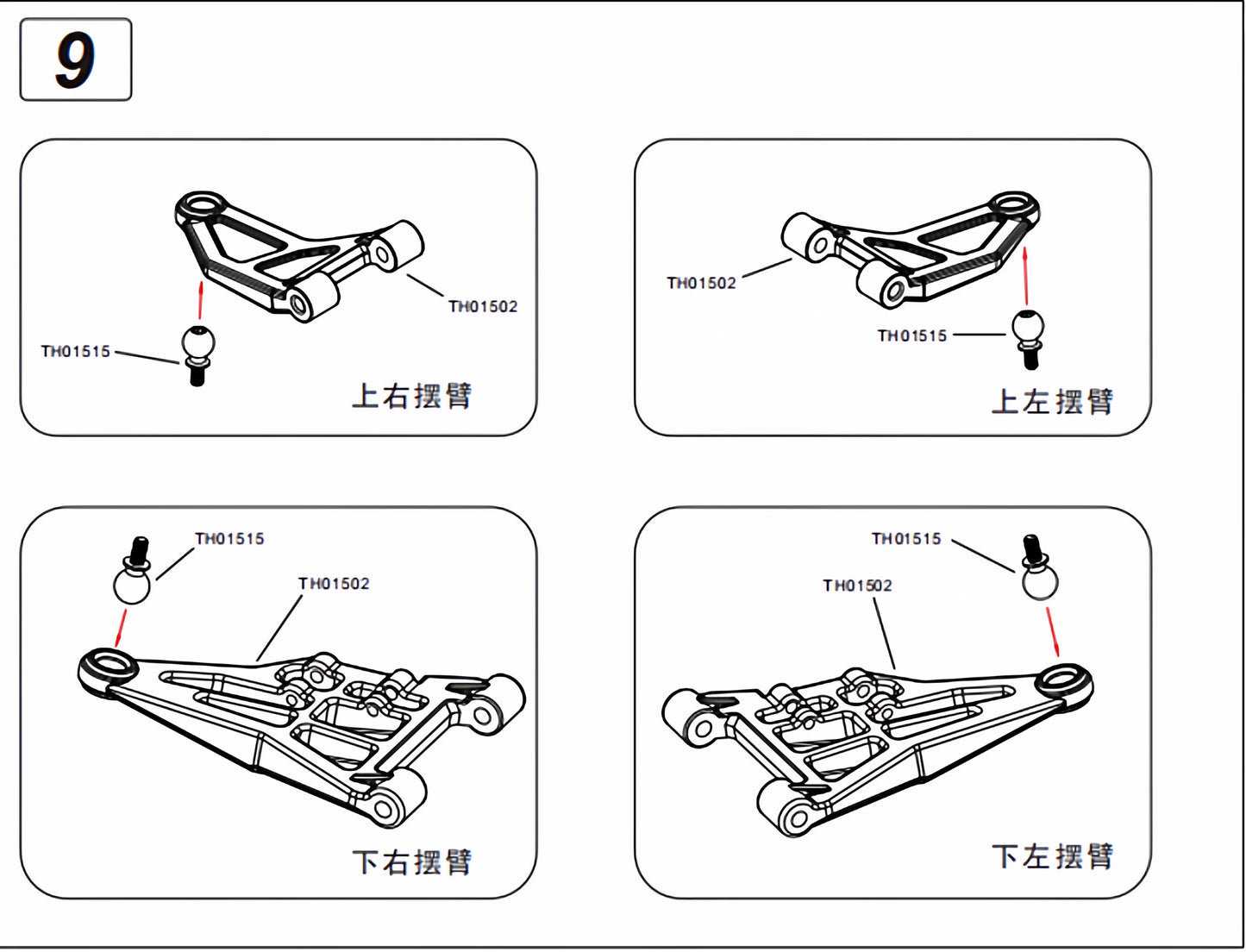 9

TH01502
TH01515
上右摆臂

TH01502
TH01515
上左摆臂

TH01515
TH01502
下右摆臂

TH01515
TH01502
下左摆臂