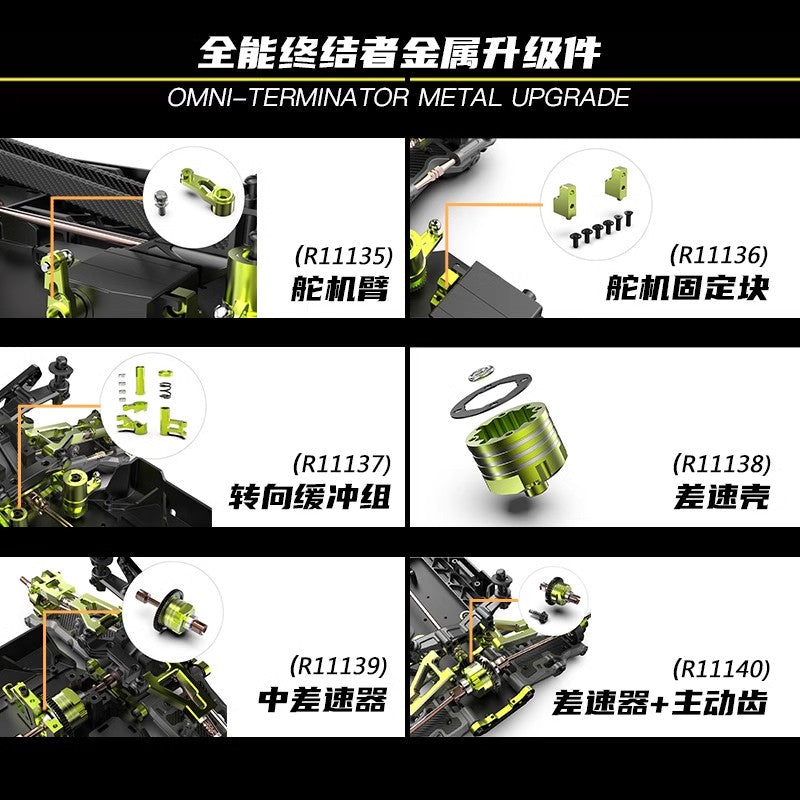 全能终结者金属升级件

OMNI-TERMINATOR METAL UPGRADE

(R11135)
舵机臂

(R11136)
舵机固定块

(R11137)
转向缓冲组

(R11138)
差速壳

(R11139)
中差速器

(R11140)
差速器+主动齿