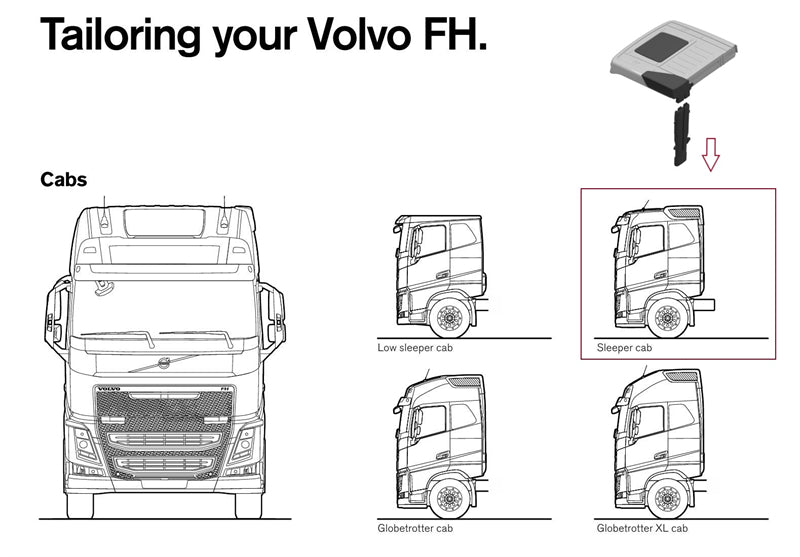 Tailoring your Volvo FH.

Cabs

VOLVO

FH

Low sleeper cab

Sleeper cab

Globetrotter cab

Globetrotter XL cab