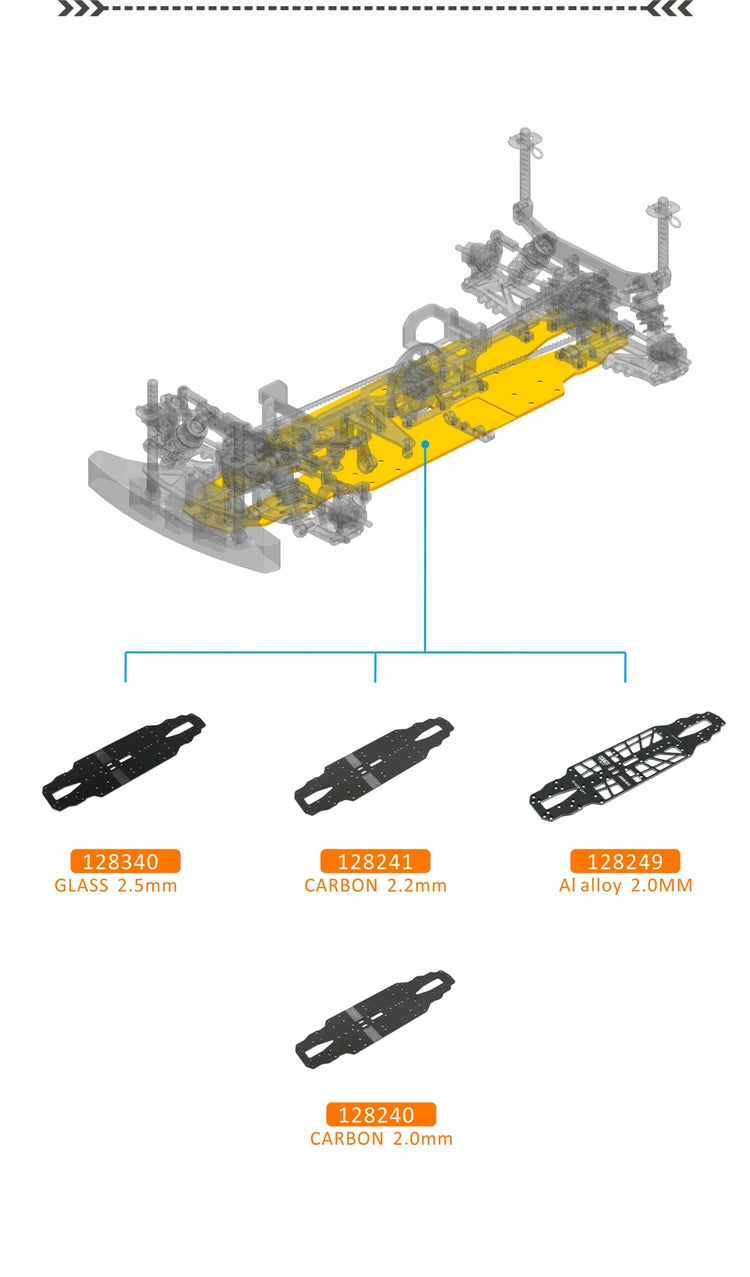 128340
GLASS 2.5mm

128241
CARBON 2.2mm

128249
Al alloy 2.0MM

128240
CARBON 2.0mm