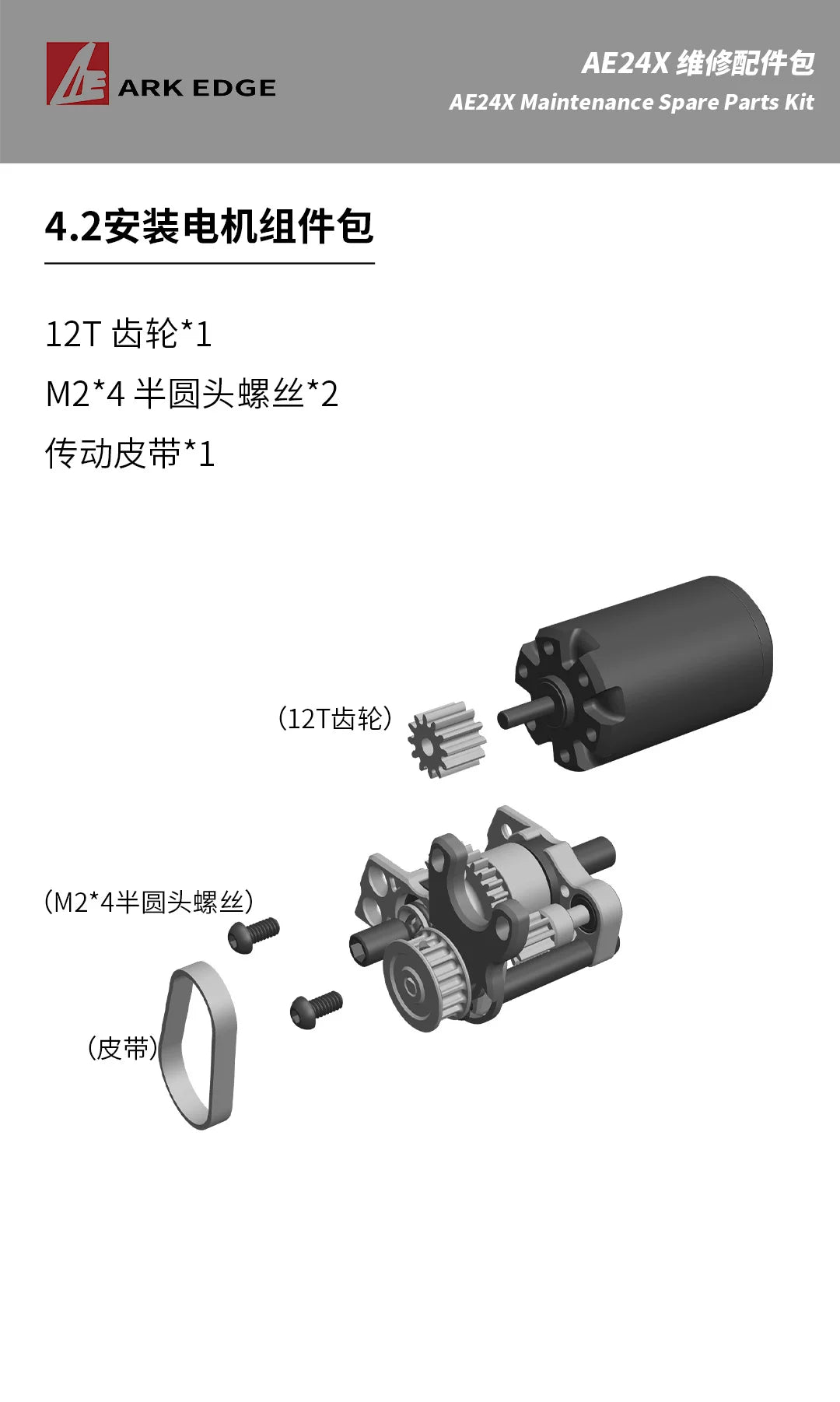 ARK EDGE

AE24X 维修配件包
AE24X Maintenance Spare Parts Kit

4.2安装电机组件包

12T 齿轮*1
M2*4 半圆头螺丝*2
传动皮带*1

（12T齿轮）

（M2*4半圆头螺丝）

（皮带）