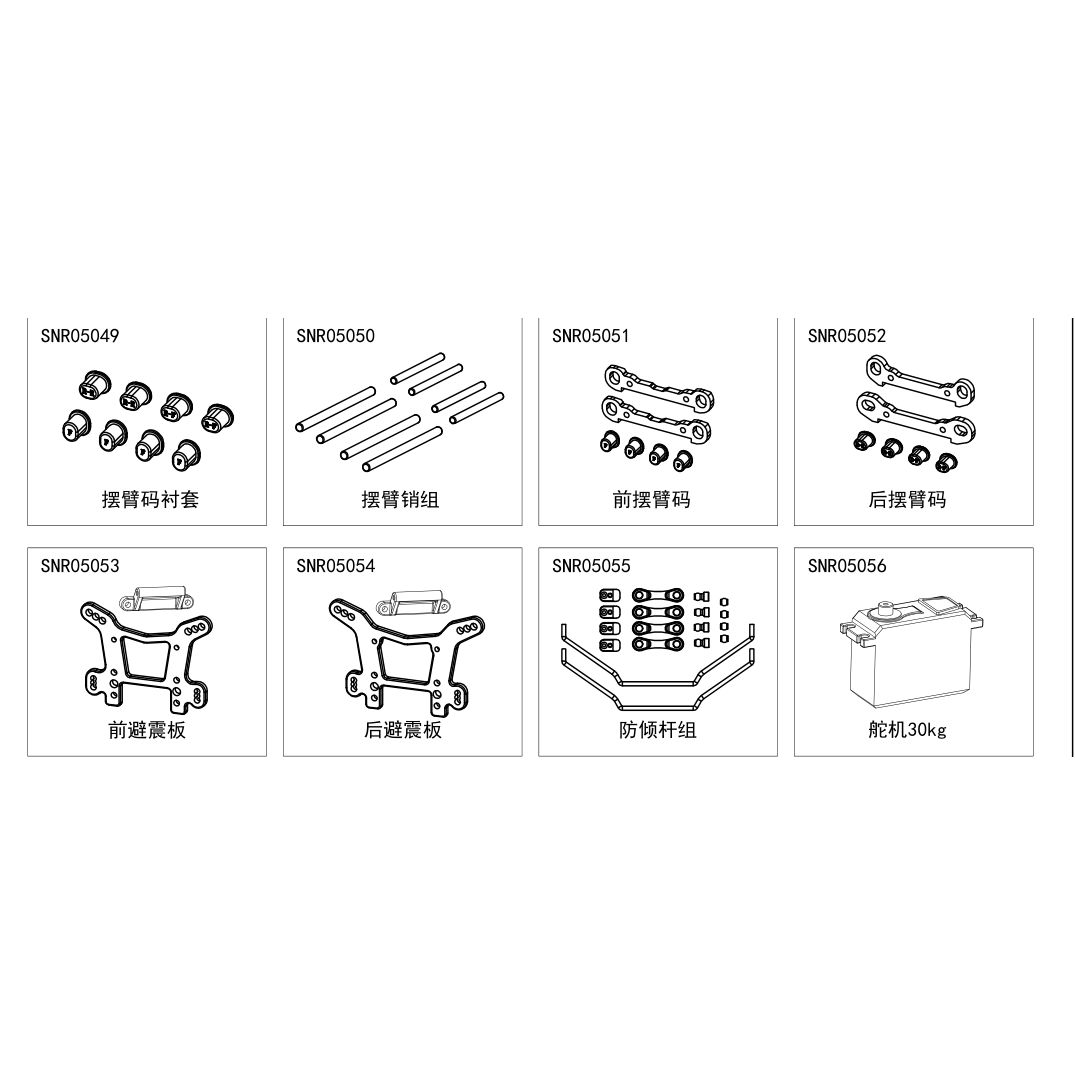 SNR05049
摆臂码衬套

SNR05050
摆臂销组

SNR05051
前摆臂码

SNR05052
后摆臂码

SNR05053
前避震板

SNR05054
后避震板

SNR05055
防倾杆组

SNR05056
舵机30kg