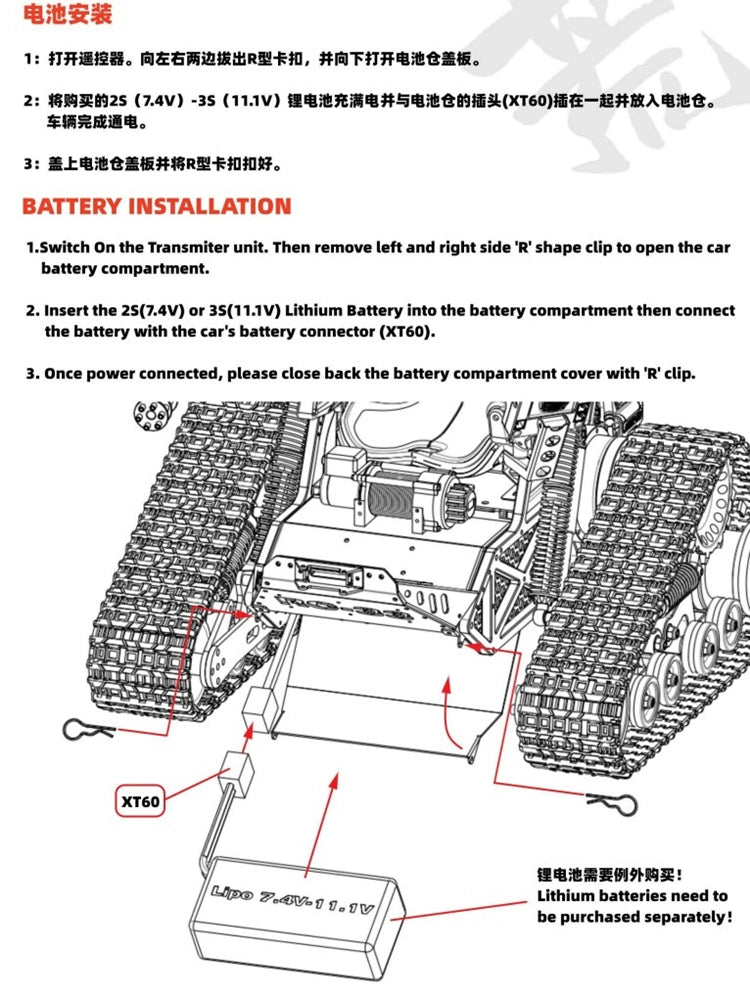 电池安装

1：打开遥控器。向左右两边拔出R型卡扣，并向下打开电池仓盖板。

2：将购买的2S（7.4V）-3S（11.1V）锂电池充满电并与电池仓的插头(XT60)插在一起并放入电池仓。车辆完成通电。

3：盖上电池仓盖板并将R型卡扣扣好。

BATTERY INSTALLATION

1.Switch On the Transmiter unit. Then remove left and right side 'R' shape clip to open the car battery compartment.

2. Insert the 2S(7.4V) or 3S(11.1V) Lithium Battery into the battery compartment then connect the battery with the car's battery connector (XT60).

3. Once power connected, please close back the battery compartment cover with 'R' clip.

XT60

Lipo 7.4V-11.1V

锂电池需要例外购买！
Lithium batteries need to be purchased separately!