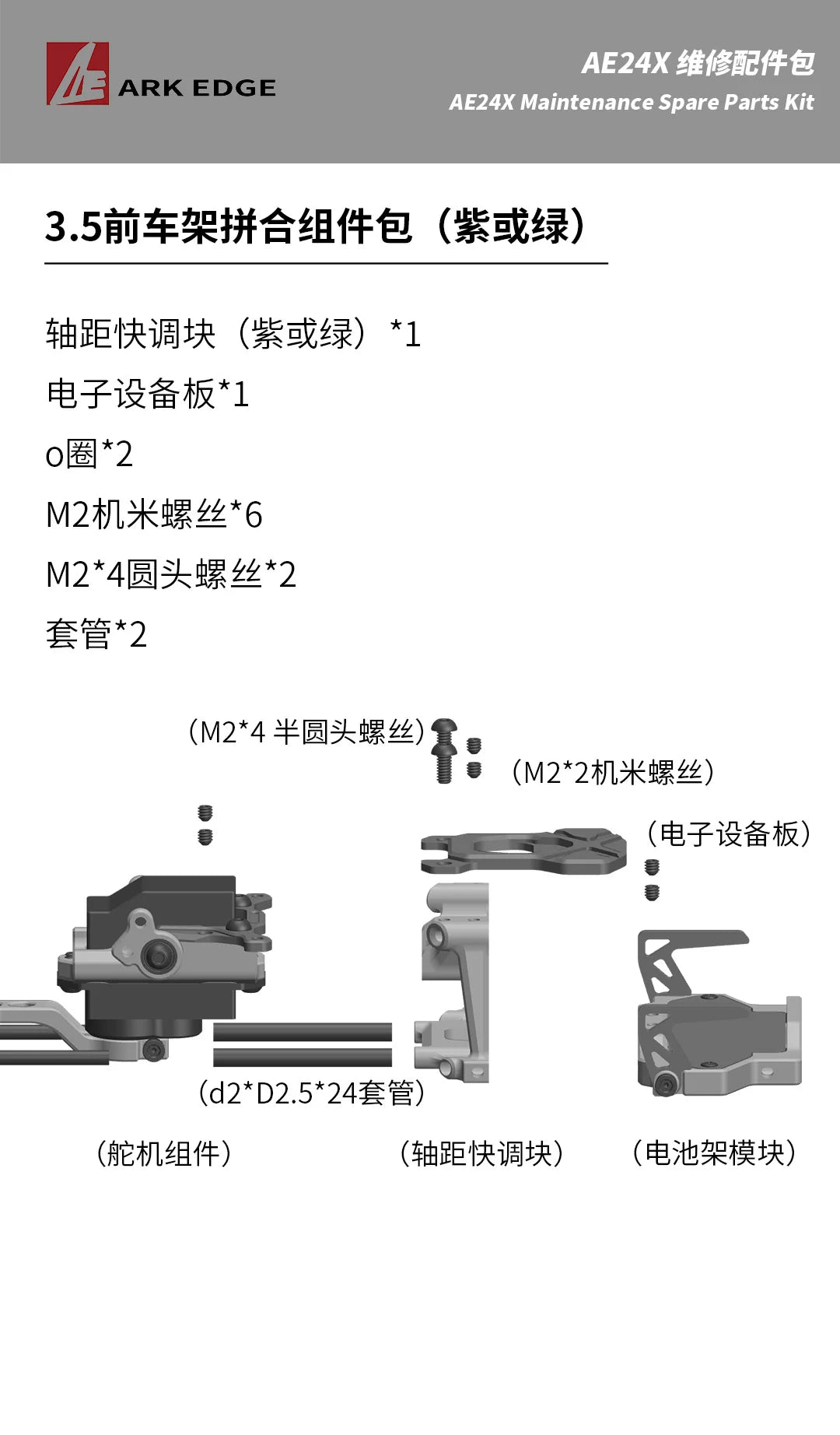 AE ARK EDGE

AE24X 维修配件包
AE24X Maintenance Spare Parts Kit

3.5前车架拼合组件包（紫或绿）

轴距快调块（紫或绿）*1
电子设备板*1
o圈*2
M2机米螺丝*6
M2*4圆头螺丝*2
套管*2

（M2*4 半圆头螺丝）

（M2*2机米螺丝）

（电子设备板）

（d2*D2.5*24套管）

（舵机组件）

（轴距快调块）

（电池架模块）