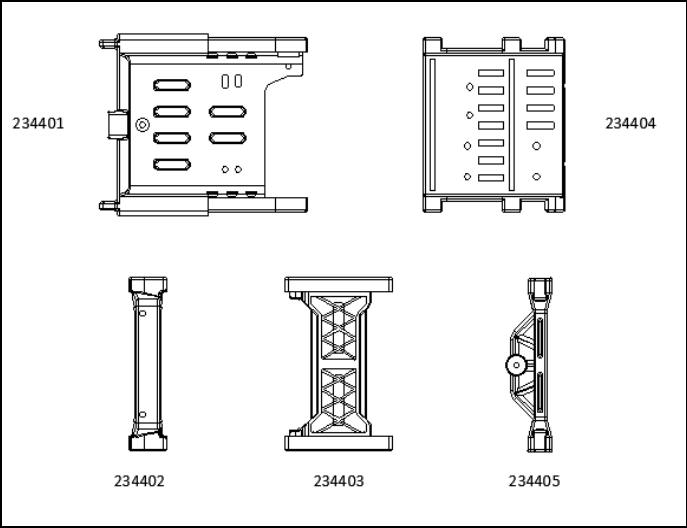 234401

234404

234402

234403

234405