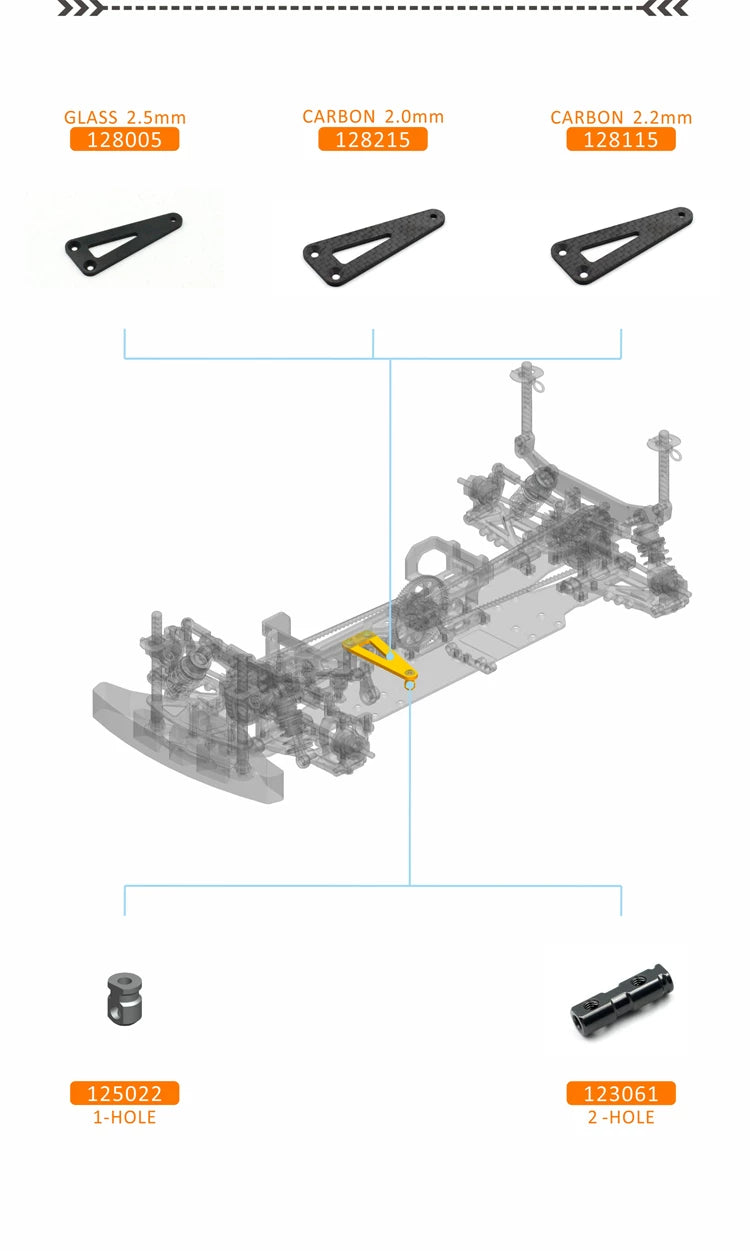 GLASS 2.5mm
128005

CARBON 2.0mm
128215

CARBON 2.2mm
128115

125022
1-HOLE

123061
2 -HOLE