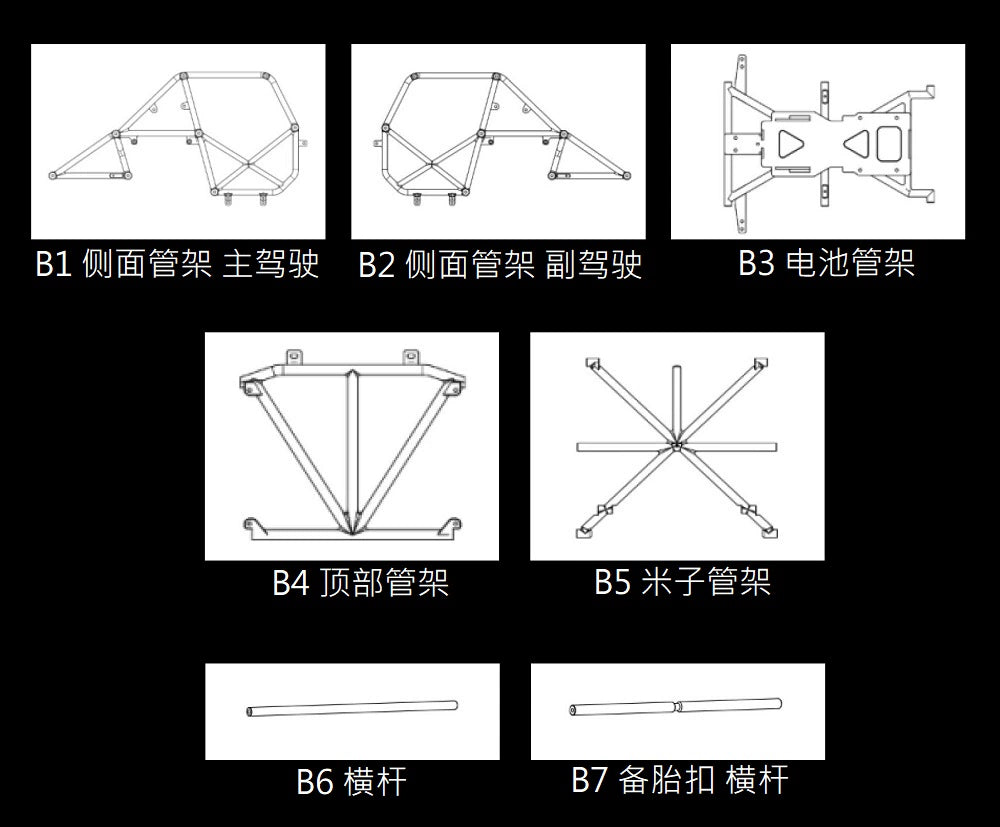 B1 侧面管架 主驾驶

B2 侧面管架 副驾驶

B3 电池管架

B4 顶部管架

B5 米子管架

B6 横杆

B7 备胎扣 横杆