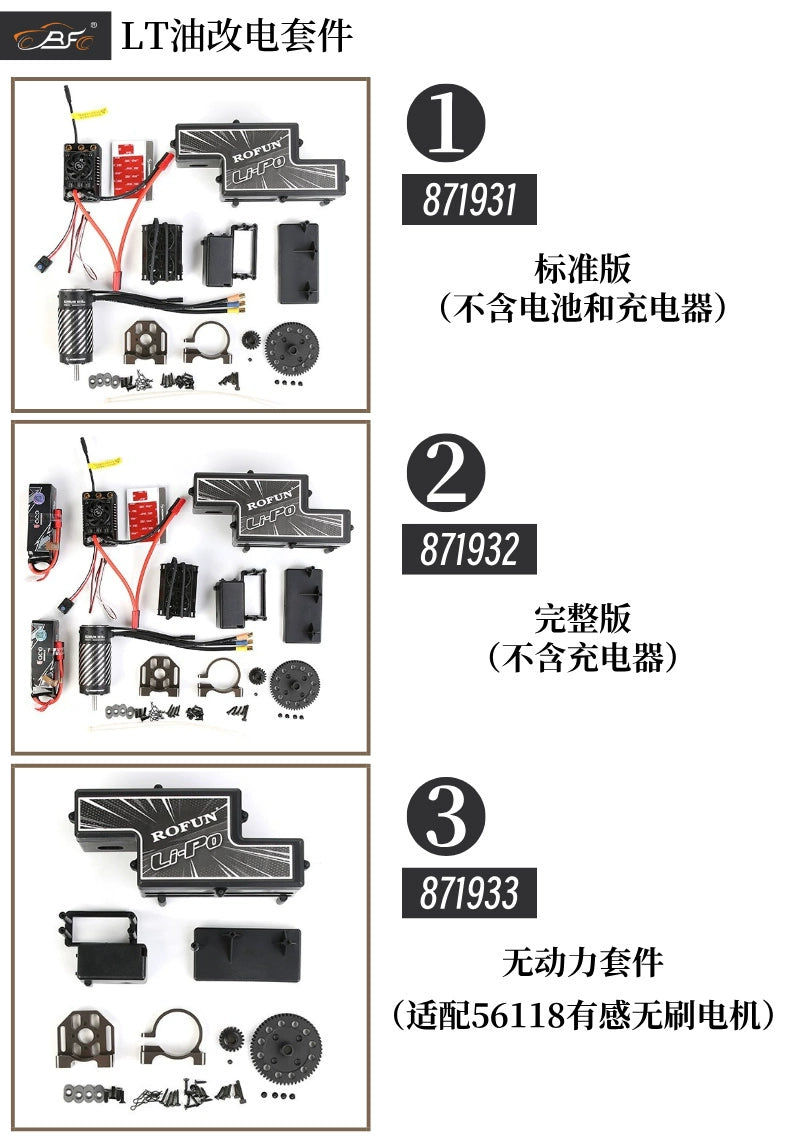 BF

LT油改电套件

ROFUN Li-Po

1

871931

标准版
（不含电池和充电器）

ROFUN Li-Po

2

871932

完整版
（不含充电器）

ROFUN Li-Po

3

871933

无动力套件
（适配56118有感无刷电机）