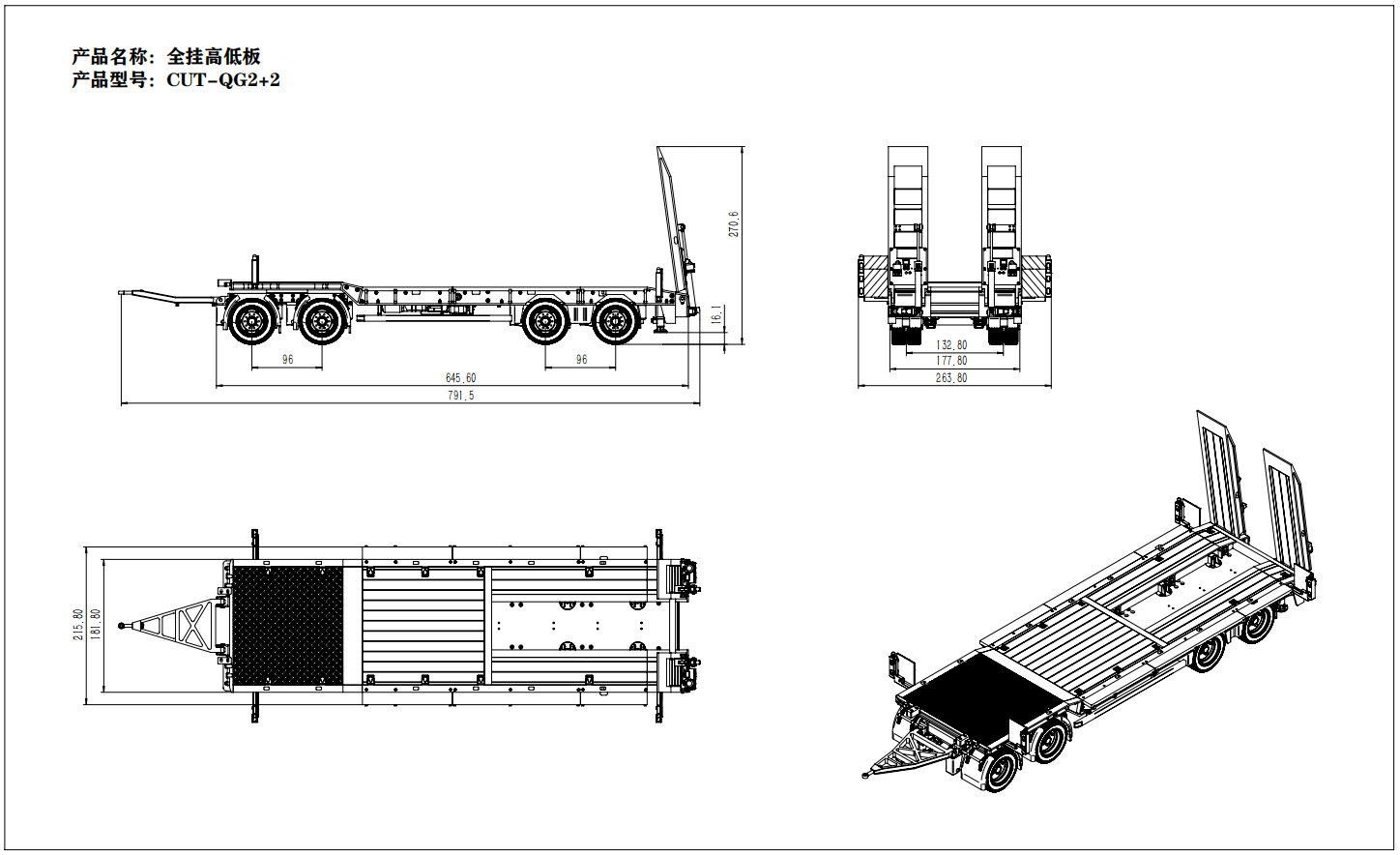 产品名称：全挂高低板
产品型号：CUT-QG2+2

270.6
16.1
96
96
645.60
791.5

132.80
177.80
263.80

215.80
181.80