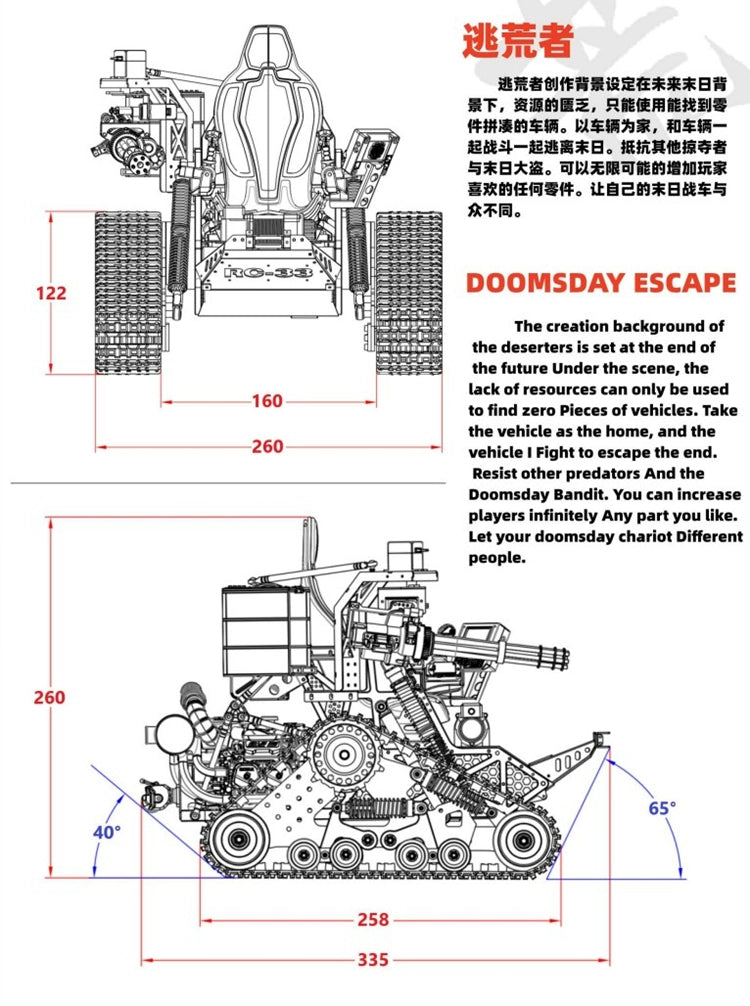 逃荒者

逃荒者创作背景设定在未来末日背景下，资源的匮乏，只能使用能找到零件拼凑的车辆。以车辆为家，和车辆一起战斗一起逃离末日。抵抗其他掠夺者与末日大盗。可以无限可能的增加玩家喜欢的任何零件。让自己的末日战车与众不同。

DOOMSDAY ESCAPE

The creation background of the deserters is set at the end of the future Under the scene, the lack of resources can only be used to find zero Pieces of vehicles. Take the vehicle as the home, and the vehicle I Fight to escape the end. Resist other predators And the Doomsday Bandit. You can increase players infinitely Any part you like. Let your doomsday chariot Different people.

RC-33

122

160

260

260

40°

65°

258

335