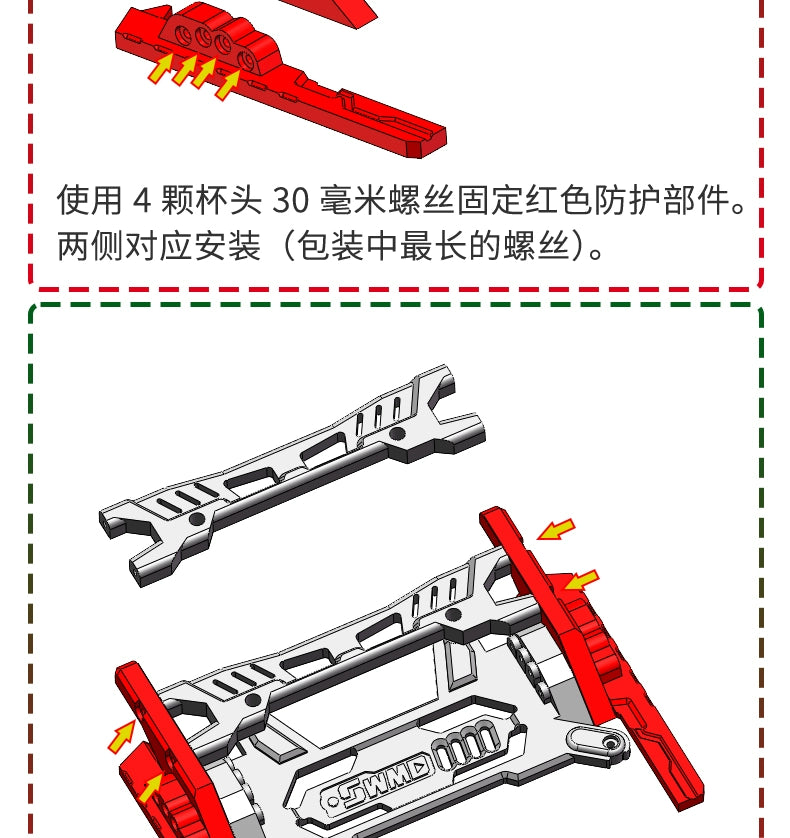 使用 4 颗杯头 30 毫米螺丝固定红色防护部件。两侧对应安装（包装中最长的螺丝）。

SWMD