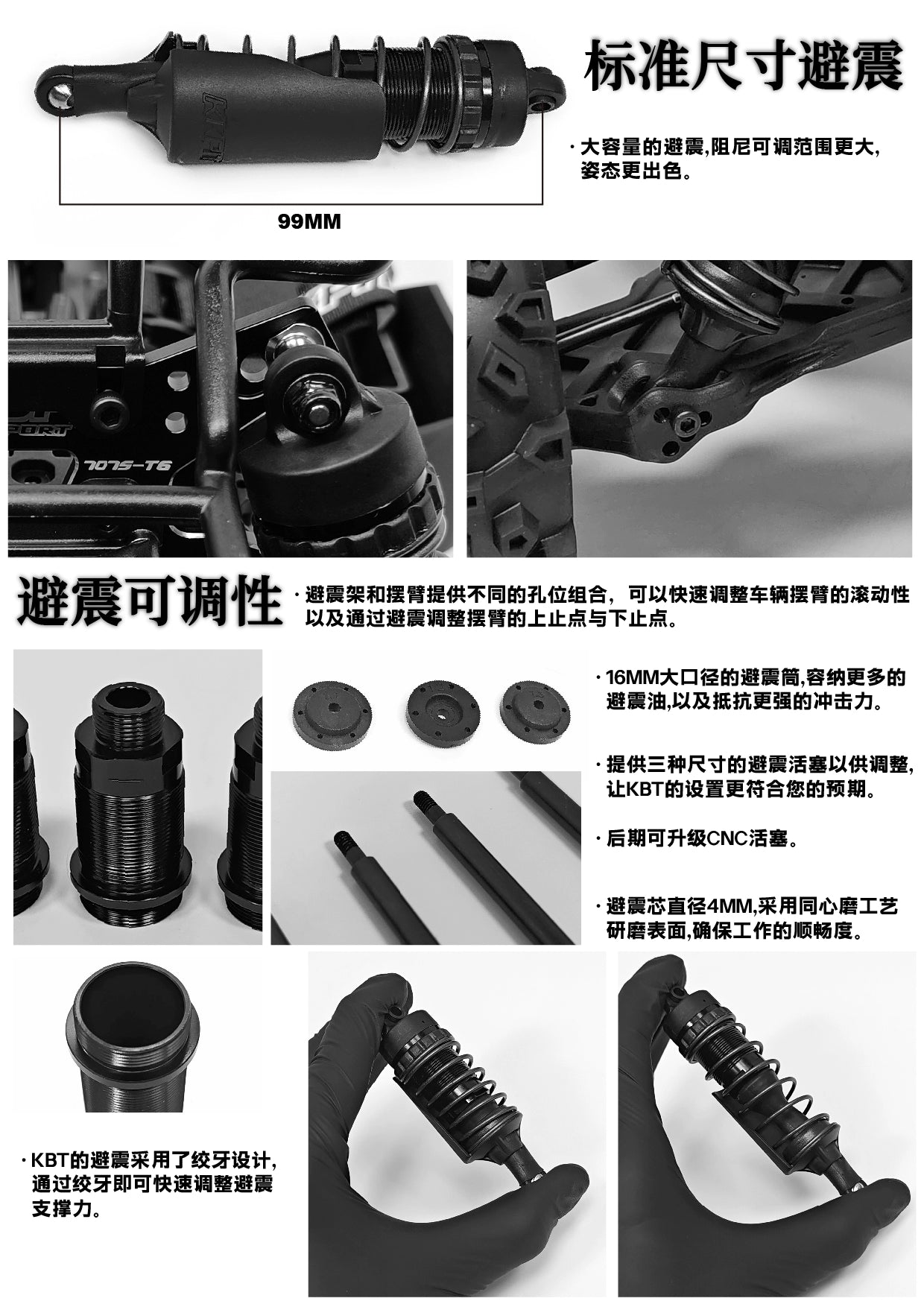 标准尺寸避震

· 大容量的避震,阻尼可调范围更大,姿态更出色。

99MM

7075-T6

避震可调性

· 避震架和摆臂提供不同的孔位组合，可以快速调整车辆摆臂的滚动性以及通过避震调整摆臂的上止点与下止点。

· 16MM大口径的避震筒,容纳更多的避震油,以及抵抗更强的冲击力。

· 提供三种尺寸的避震活塞以供调整,让KBT的设置更符合您的预期。

· 后期可升级CNC活塞。

· 避震芯直径4MM,采用同心磨工艺研磨表面,确保工作的顺畅度。

· KBT的避震采用了绞牙设计,通过绞牙即可快速调整避震支撑力。