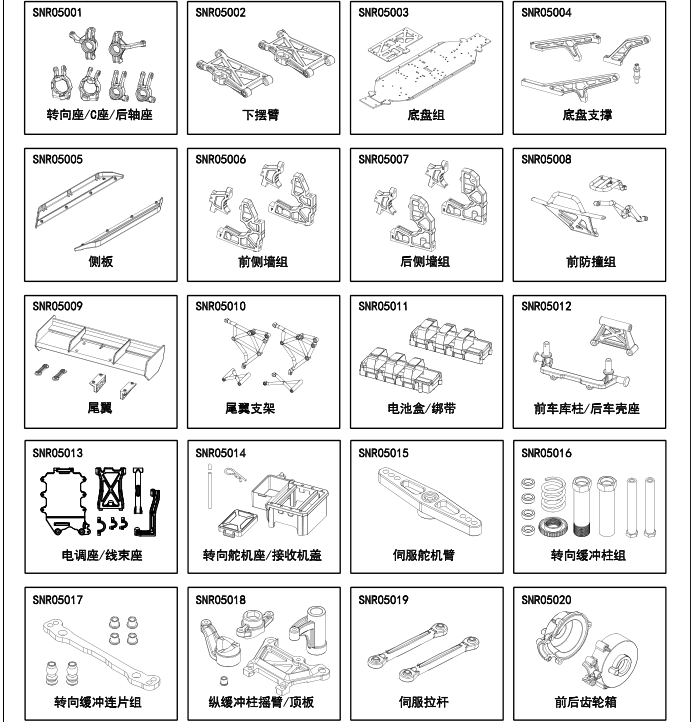 SNR05001
转向座/C座/后轴座

SNR05002
下摆臂

SNR05003
底盘组

SNR05004
底盘支撑

SNR05005
侧板

SNR05006
前侧墙组

SNR05007
后侧墙组

SNR05008
前防撞组

SNR05009
尾翼

SNR05010
尾翼支架

SNR05011
电池盒/绑带

SNR05012
前车库柱/后车壳座

SNR05013
电调座/线束座

SNR05014
转向舵机座/接收机盖

SNR05015
伺服舵机臂

SNR05016
转向缓冲柱组

SNR05017
转向缓冲连片组

SNR05018
纵缓冲柱摇臂/顶板

SNR05019
伺服拉杆

SNR05020
前后齿轮箱